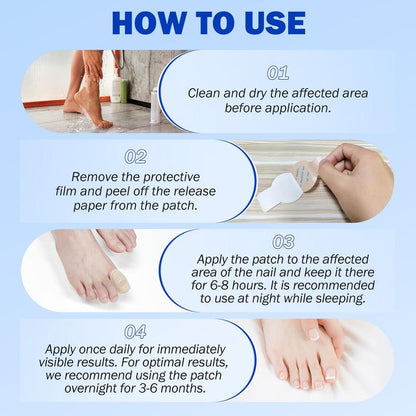 HOW TO USE

01
Clean and dry the affected area before application.

02
Remove the protective film and peel off the release paper from the patch.

03
Apply the patch to the affected area of the nail and keep it there for 6-8 hours. It is recommended to use at night while sleeping.

04
Apply once daily for immediately visible results. For optimal results, we recommend using the patch overnight for 3-6 months.